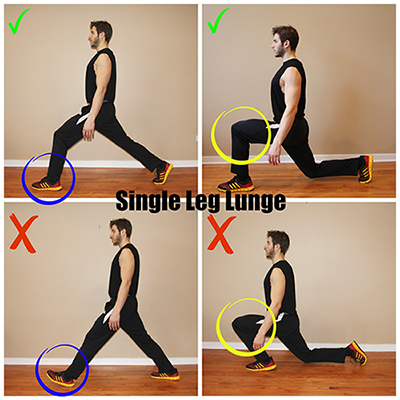 ✓ ✓

Single Leg Lunge

X X