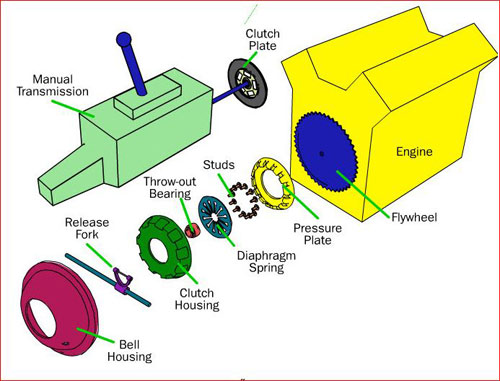 Clutch Plate

Manual Transmission

Engine

Studs

Throw-out Bearing

Release Fork

Flywheel

Pressure Plate

Diaphragm Spring

Clutch Housing

Bell Housing