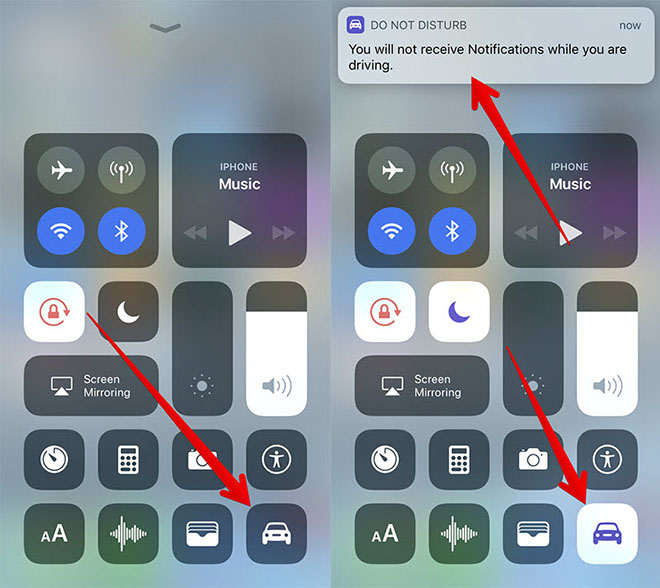 IPHONE
Music

Screen Mirroring

AA

DO NOT DISTURB now
You will not receive Notifications while you are driving.

IPHONE
Music

Screen Mirroring

AA