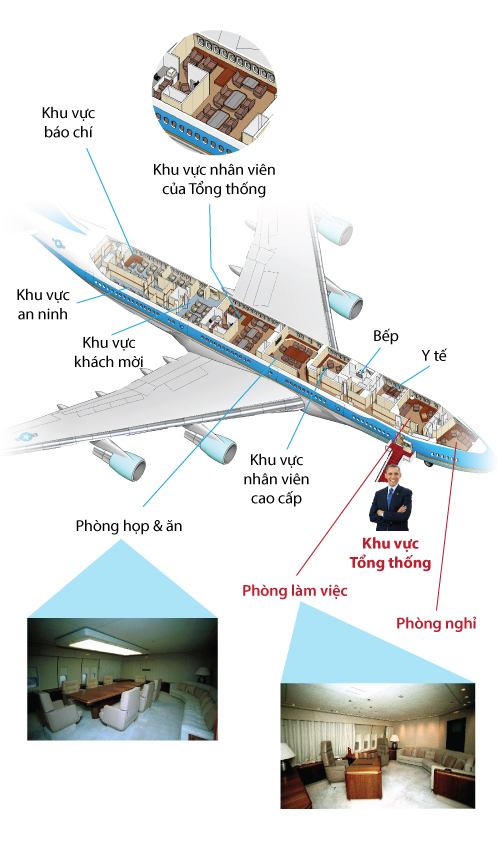 Khu vực báo chí

Khu vực nhân viên của Tổng thống

Khu vực an ninh

Khu vực khách mời

Bếp

Y tế

Khu vực nhân viên cao cấp

Phòng họp & ăn

Khu vực Tổng thống

Phòng làm việc

Phòng nghỉ