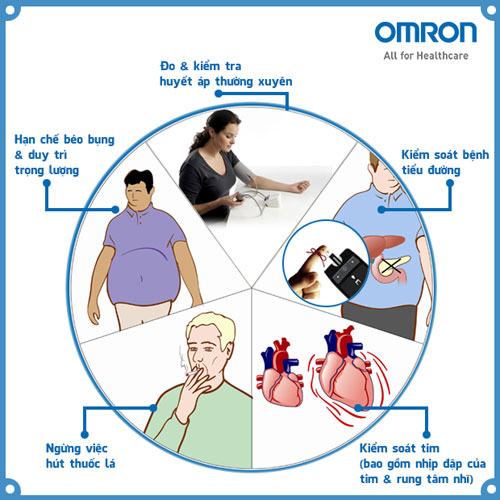 OMRON
All for Healthcare

Đo & kiểm tra huyết áp thường xuyên

Hạn chế béo bụng & duy trì trọng lượng

Kiểm soát bệnh tiểu đường

Ngừng việc hút thuốc lá

Kiểm soát tim (bao gồm nhịp đập của tim & rung tâm nhĩ)