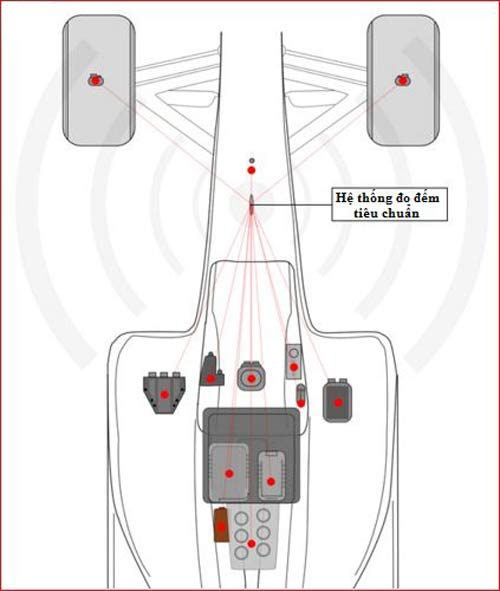 Hệ thống đo đếm tiêu chuẩn