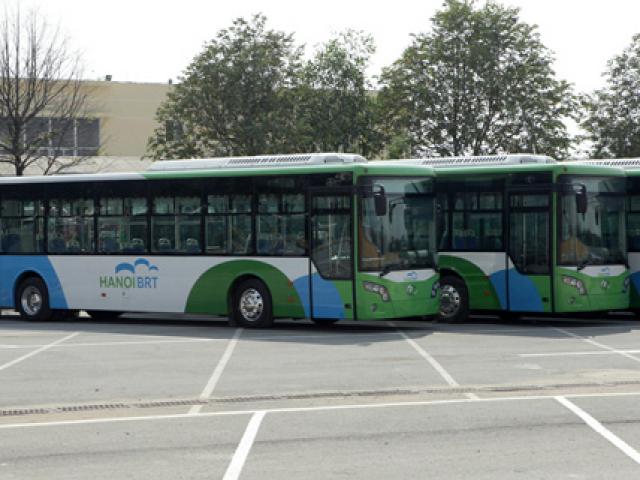 HANOI BRT