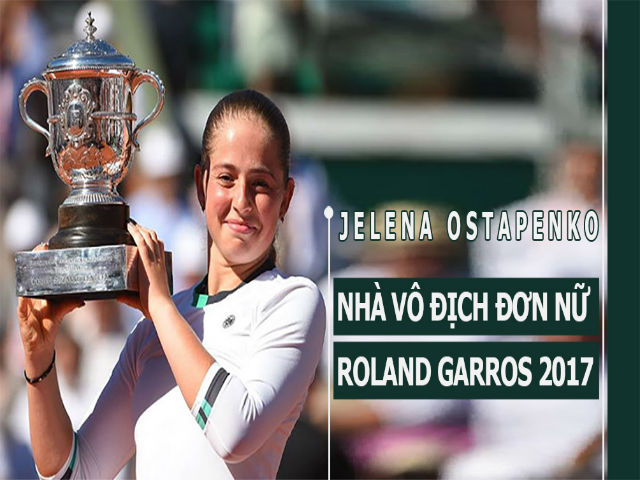 JELENA OSTAPENKO

NHÀ VÔ ĐỊCH ĐƠN NỮ

ROLAND GARROS 2017