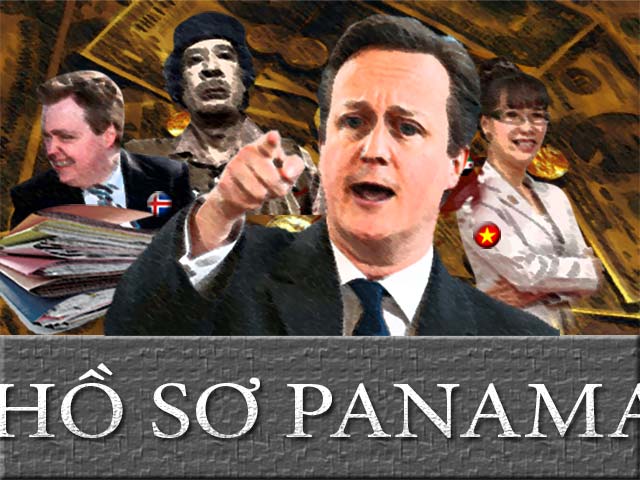 HỒ SƠ PANAMA