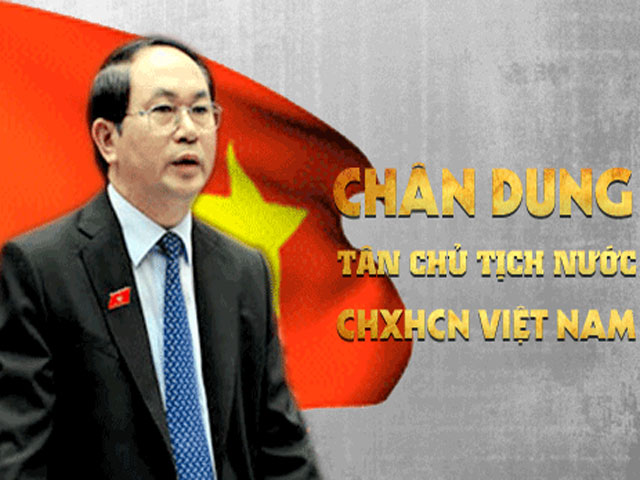 CHÂN DUNG
TÂN CHỦ TỊCH NƯỚC
CHXHCN VIỆT NAM