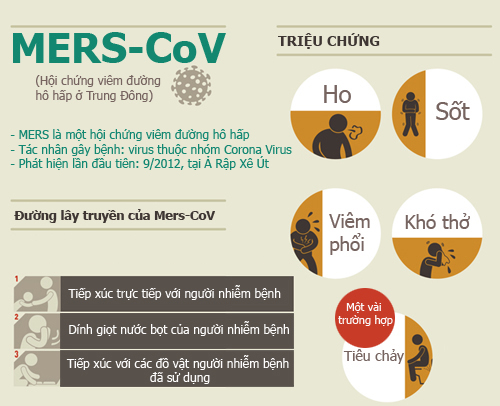 MERS-CoV

(Hội chứng viêm đường hô hấp ở Trung Đông)

- MERS là một hội chứng viêm đường hô hấp
- Tác nhân gây bệnh: virus thuộc nhóm Corona Virus
- Phát hiện lần đầu tiên: 9/2012, tại Ả Rập Xê Út

Đường lây truyền của Mers-CoV

1 Tiếp xúc trực tiếp với người nhiễm bệnh

2 Dính giọt nước bọt của người nhiễm bệnh

3 Tiếp xúc với các đồ vật người nhiễm bệnh đã sử dụng

TRIỆU CHỨNG

Ho

Sốt

Viêm phổi

Khó thở

Một vài trường hợp

Tiêu chảy