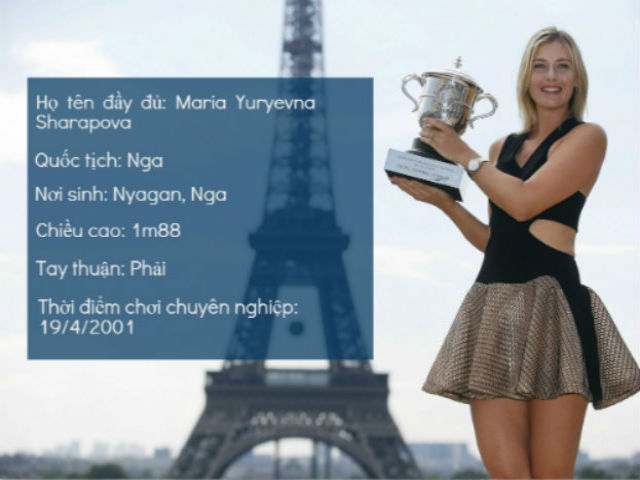 Họ tên đầy đủ: Maria Yuryevna Sharapova

Quốc tịch: Nga

Nơi sinh: Nyagan, Nga

Chiều cao: 1m88

Tay thuận: Phải

Thời điểm chơi chuyên nghiệp: 19/4/2001