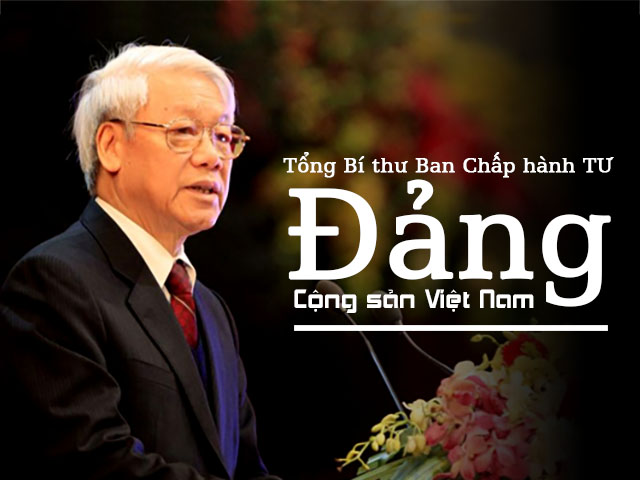 Tổng Bí thư Ban Chấp hành TƯ

Đảng

Cộng sản Việt Nam