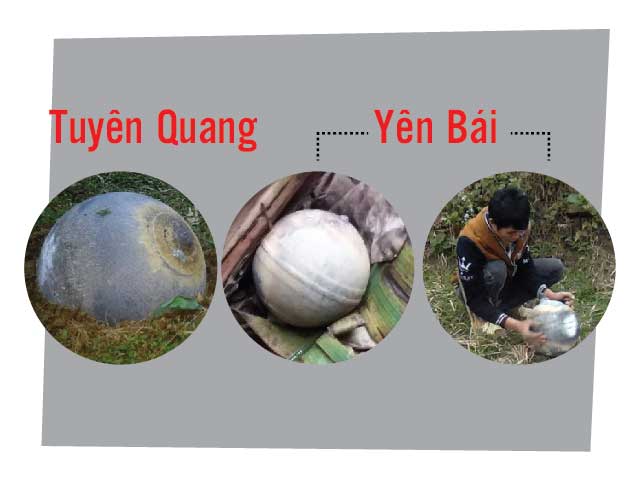 Tuyên Quang

Yên Bái